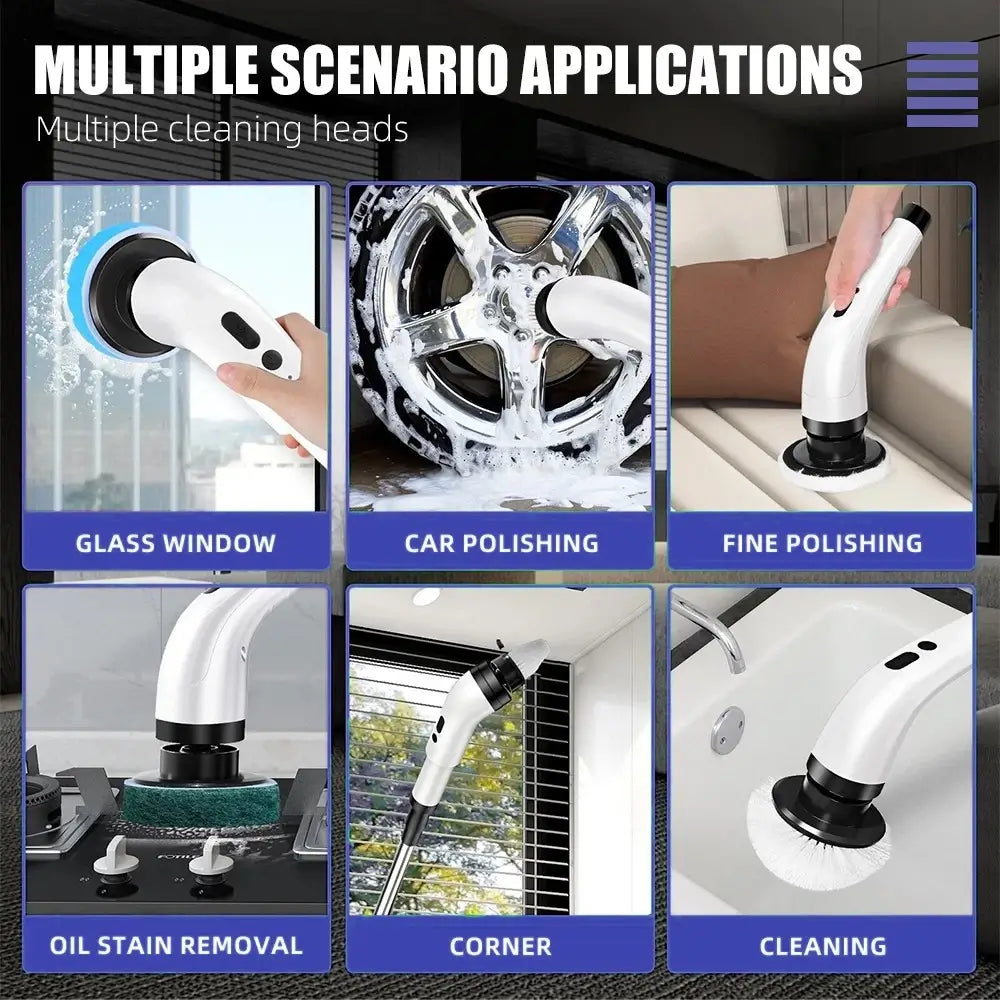 MULTIPLE SCENARIO APPLICATIONS

Multiple cleaning heads

GLASS WINDOW

CAR POLISHING

FINE POLISHING

OIL STAIN REMOVAL

CORNER

CLEANING