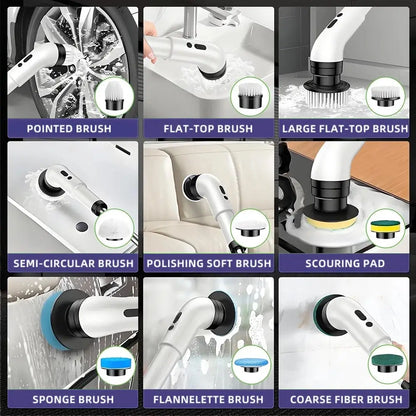 POINTED BRUSH

FLAT-TOP BRUSH

LARGE FLAT-TOP BRUSH

SEMI-CIRCULAR BRUSH

POLISHING SOFT BRUSH

SCOURING PAD

SPONGE BRUSH

FLANNELETTE BRUSH

COARSE FIBER BRUSH